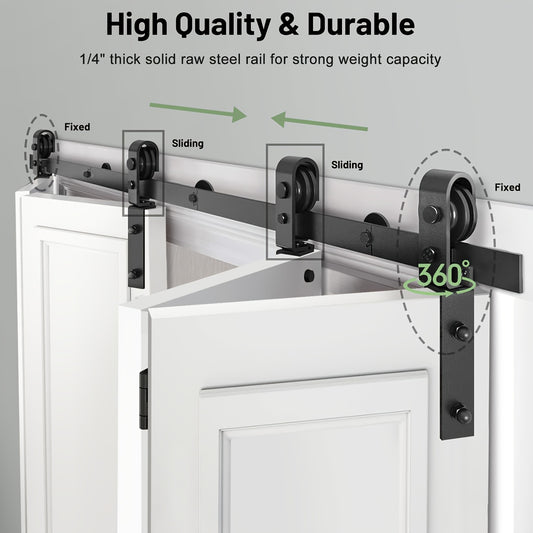 High Quality & Durable

1/4" thick solid raw steel rail for strong weight capacity

Fixed

Sliding

Sliding

Fixed

360°