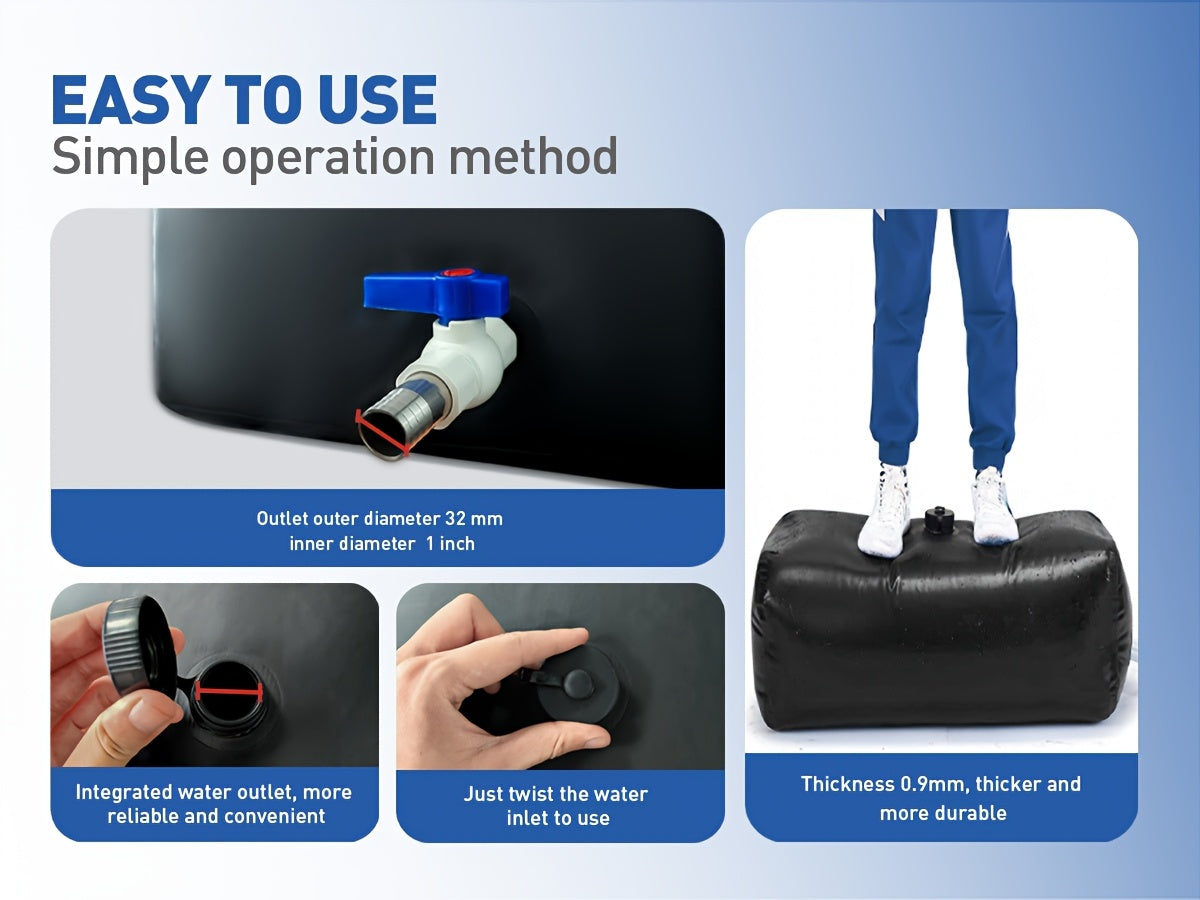 EASY TO USE
Simple operation method

Outlet outer diameter 32 mm
inner diameter 1 inch

Integrated water outlet, more reliable and convenient

Just twist the water inlet to use

Thickness 0.9mm, thicker and more durable