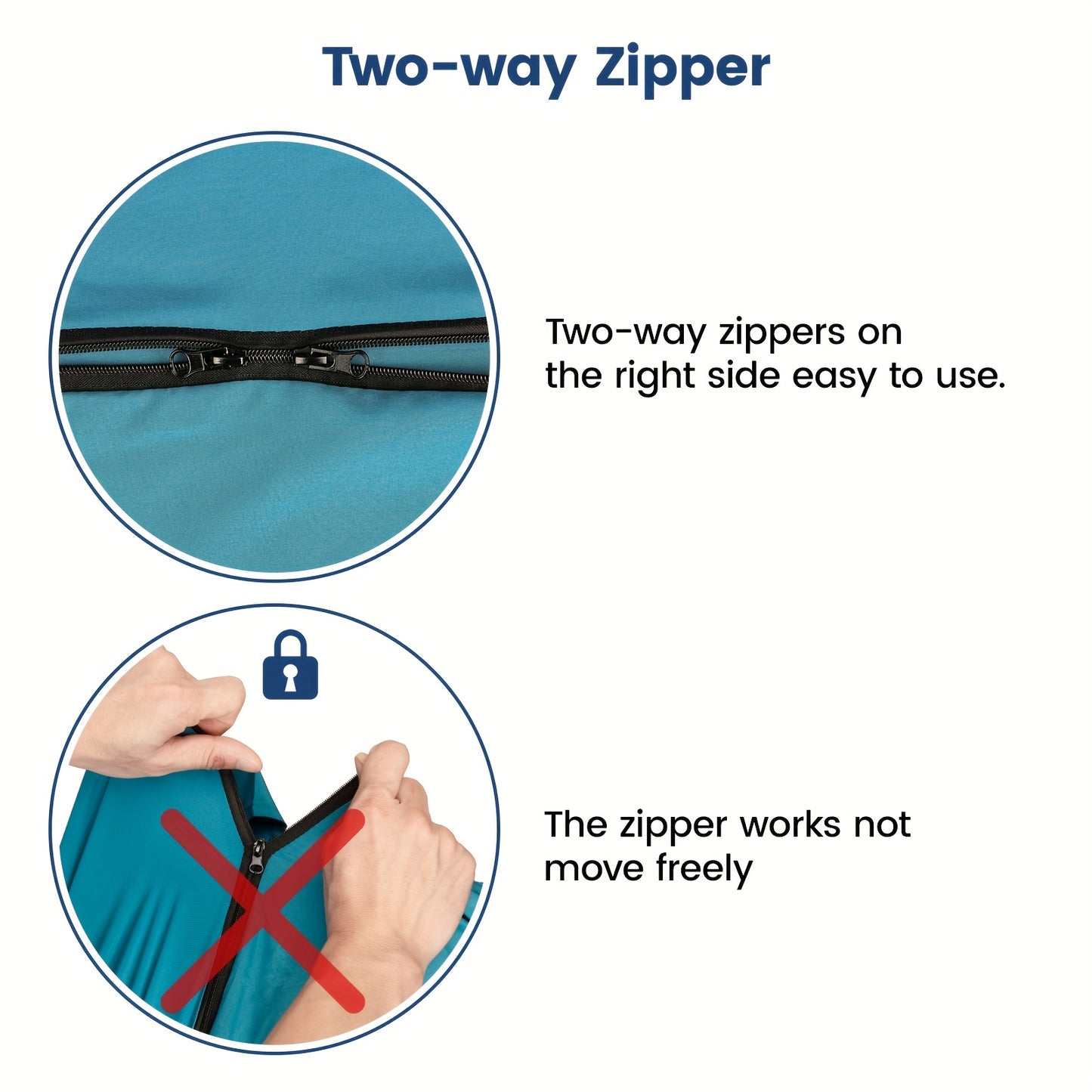 Two-way Zipper

Two-way zippers on the right side easy to use.

The zipper works not move freely